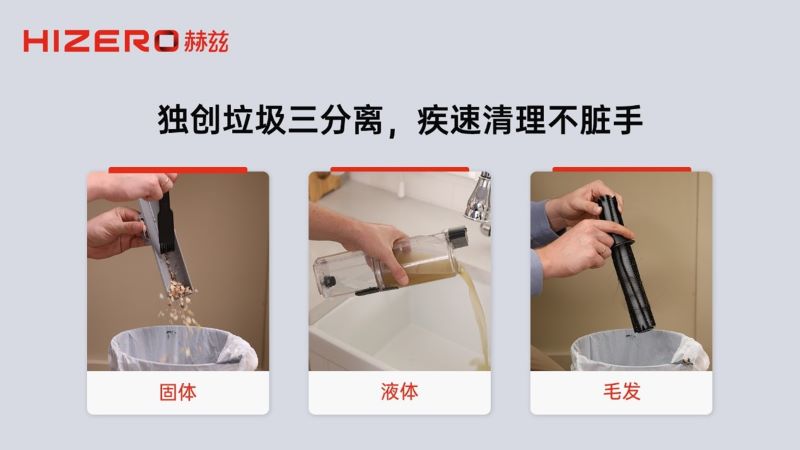 HIZERO 赫兹

独创垃圾三分离，疾速清理不脏手

固体

液体

毛发